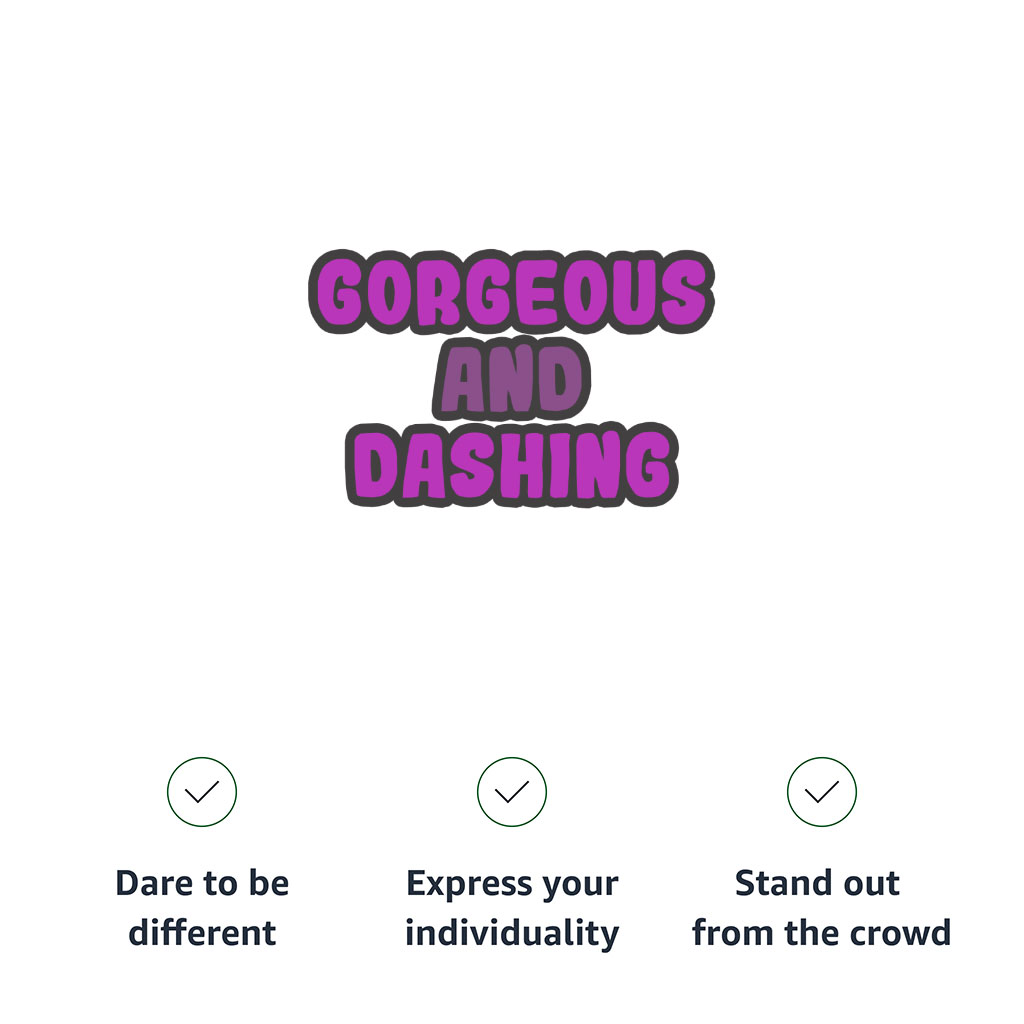 GORGEOUS
AND
DASHING

✓

Dare to be different

✓

Express your individuality

✓

Stand out from the crowd