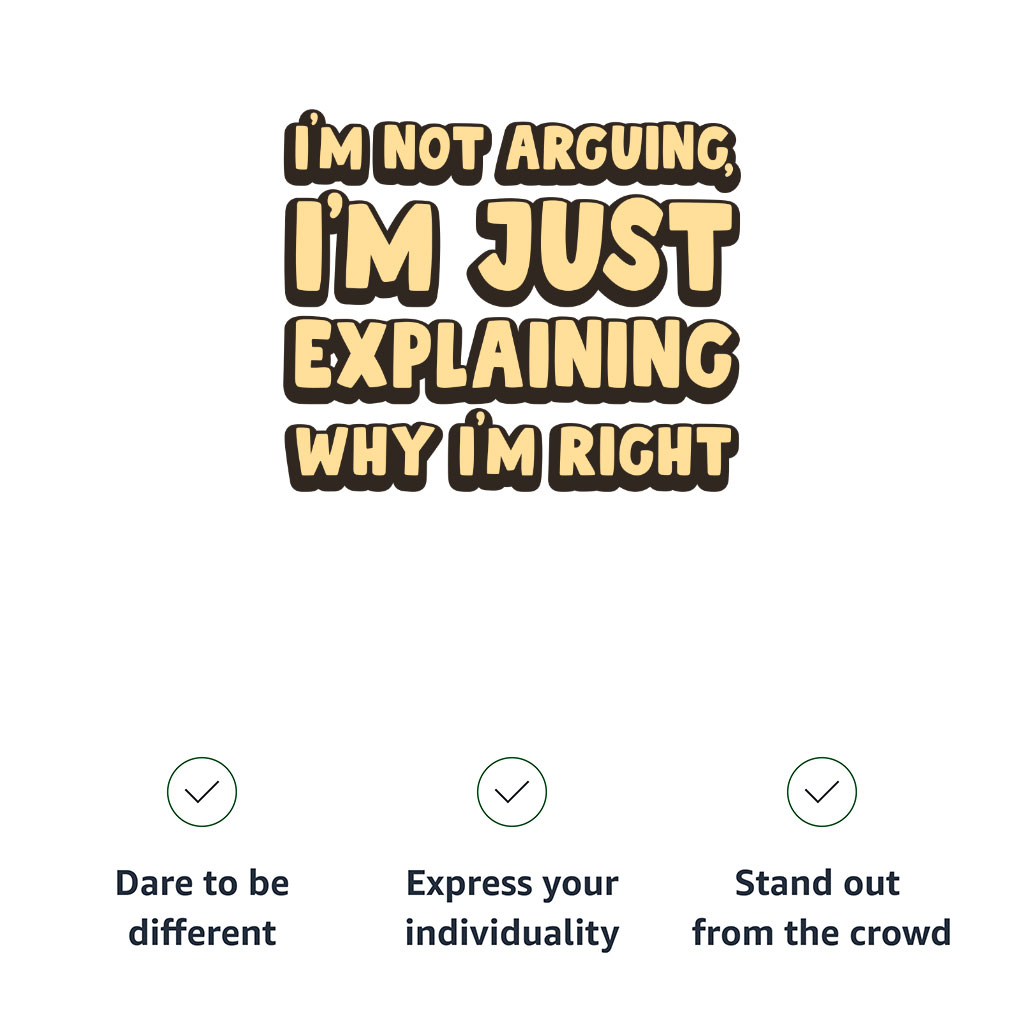 I'M NOT ARGUING,
I'M JUST
EXPLAINING
WHY I'M RIGHT

✓

Dare to be different

✓

Express your individuality

✓

Stand out from the crowd