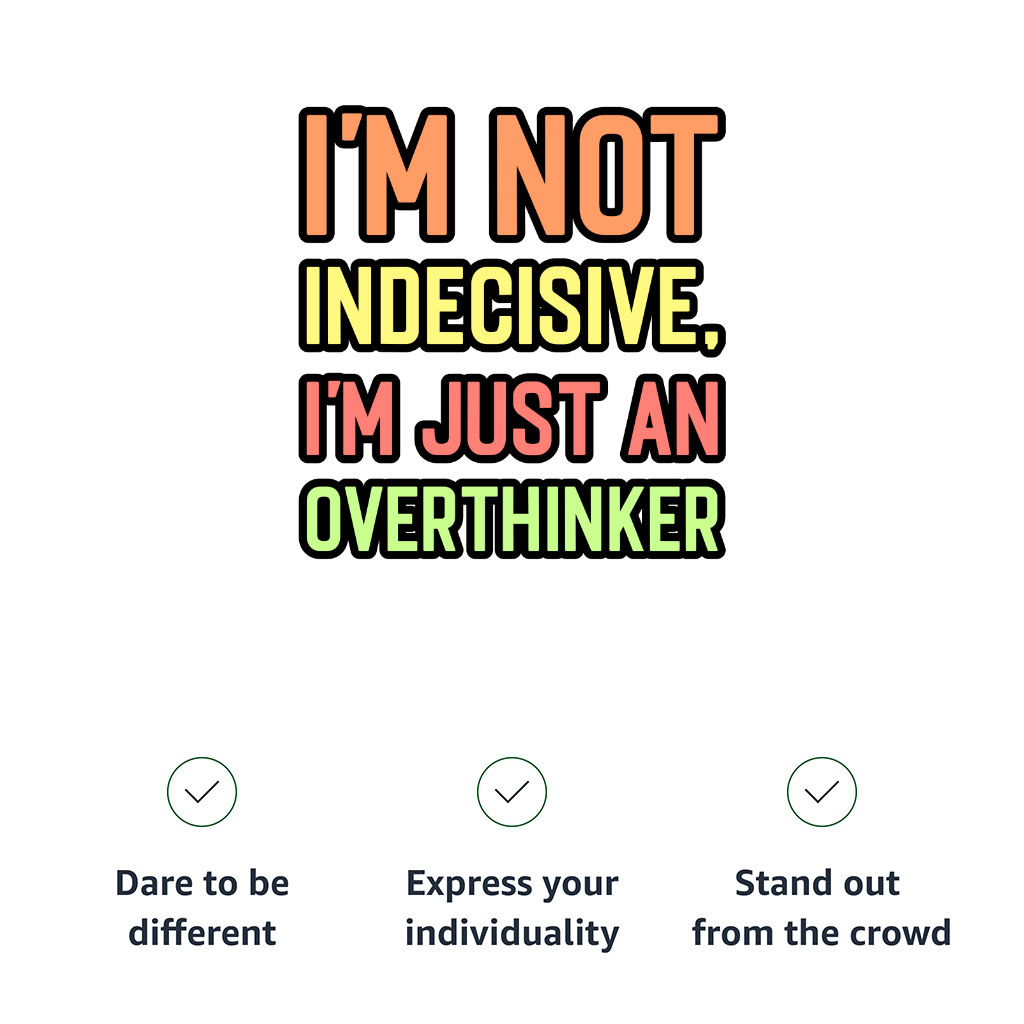 I'M NOT
INDECISIVE,
I'M JUST AN
OVERTHINKER

✓
Dare to be different

✓
Express your individuality

✓
Stand out from the crowd